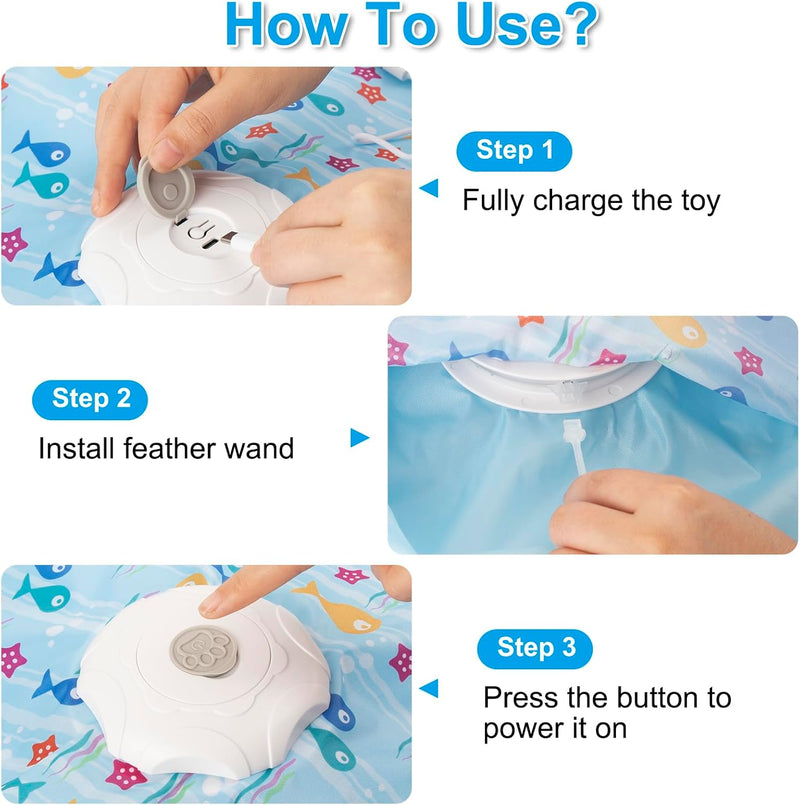 How To Use?

Step 1
Fully charge the toy

Step 2
Install feather wand

Step 3
Press the button to power it on